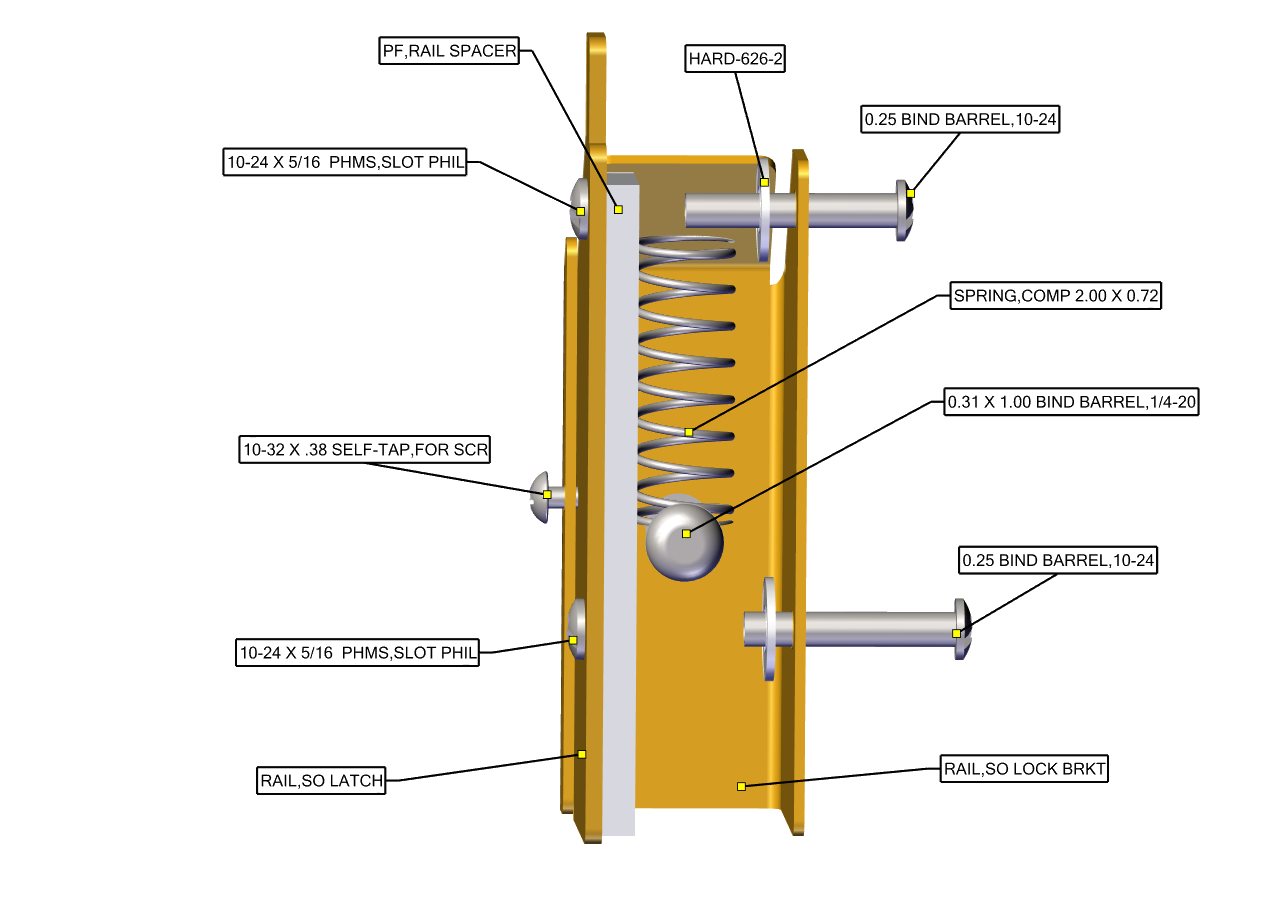 PF,RAIL SPACER

HARD-626-2

0.25 BIND BARREL,10-24

10-24 X 5/16 PHMS,SLOT PHIL

SPRING,COMP 2.00 X 0.72

0.31 X 1.00 BIND BARREL,1/4-20

10-32 X .38 SELF-TAP,FOR SCR

0.25 BIND BARREL,10-24

10-24 X 5/16 PHMS,SLOT PHIL

RAIL,SO LATCH

RAIL,SO LOCK BRKT