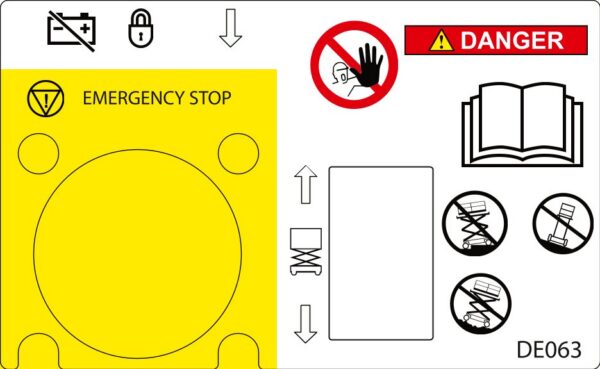 DANGER

EMERGENCY STOP

DE063