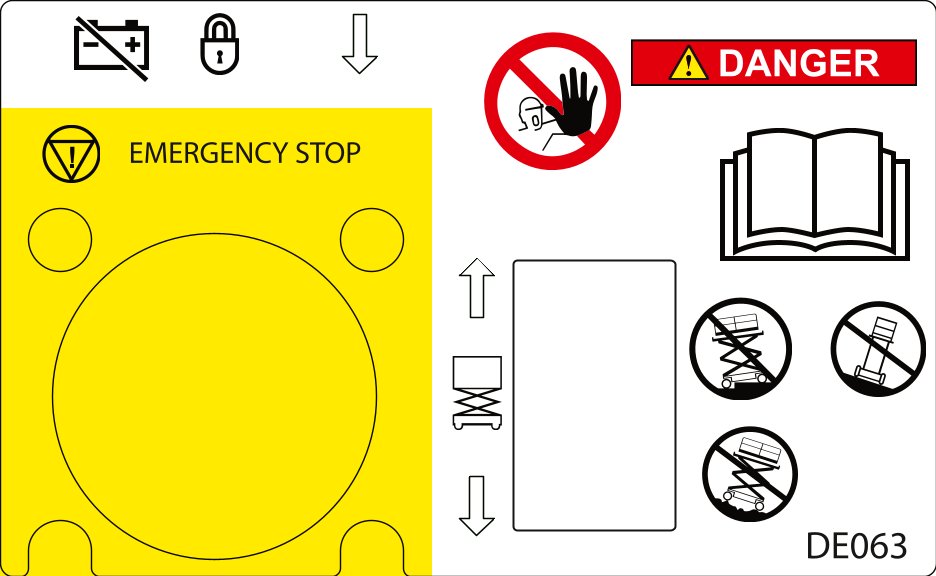 DANGER

EMERGENCY STOP

DE063