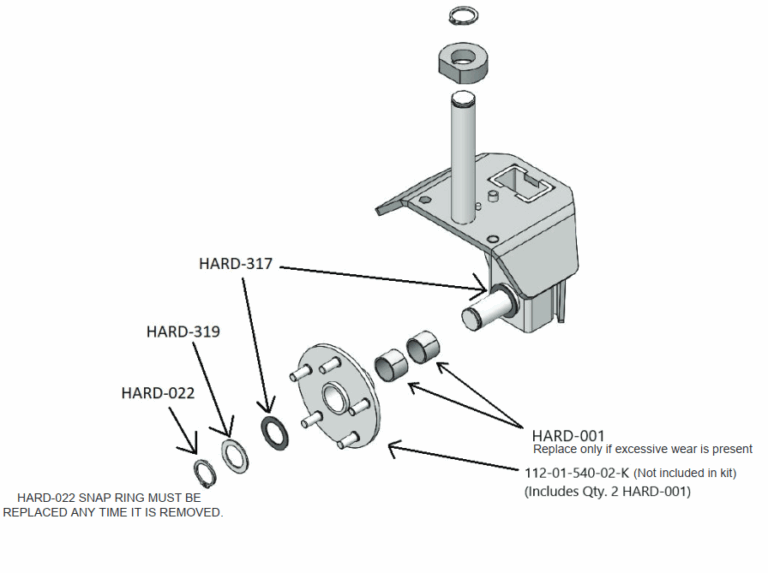 HARD-317

HARD-319

HARD-022

HARD-001
Replace only if excessive wear is present

112-01-540-02-K (Not included in kit)
(Includes Qty. 2 HARD-001)

HARD-022 SNAP RING MUST BE REPLACED ANY TIME IT IS REMOVED.