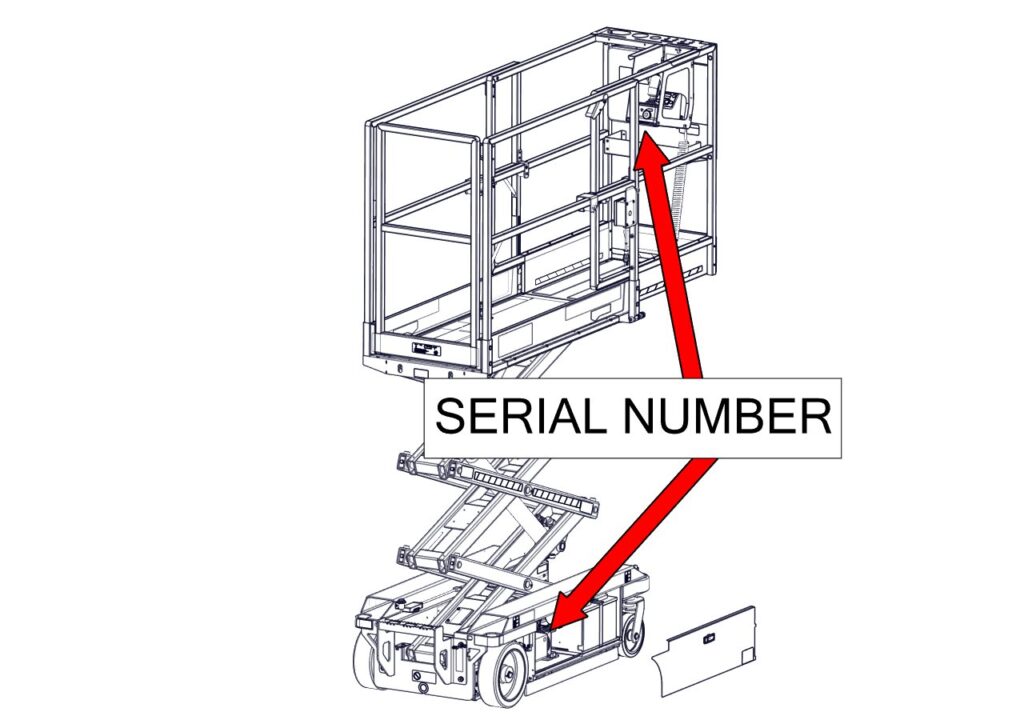 SERIAL NUMBER